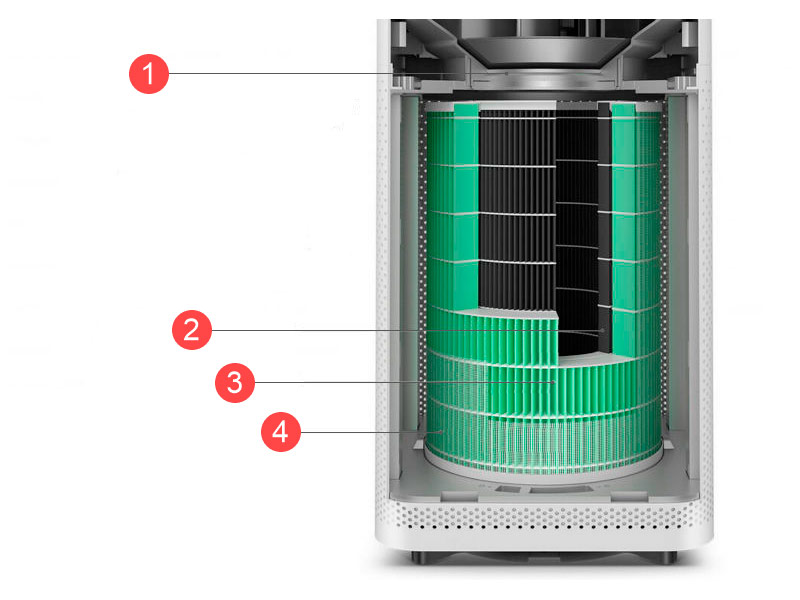 1
2
3
4