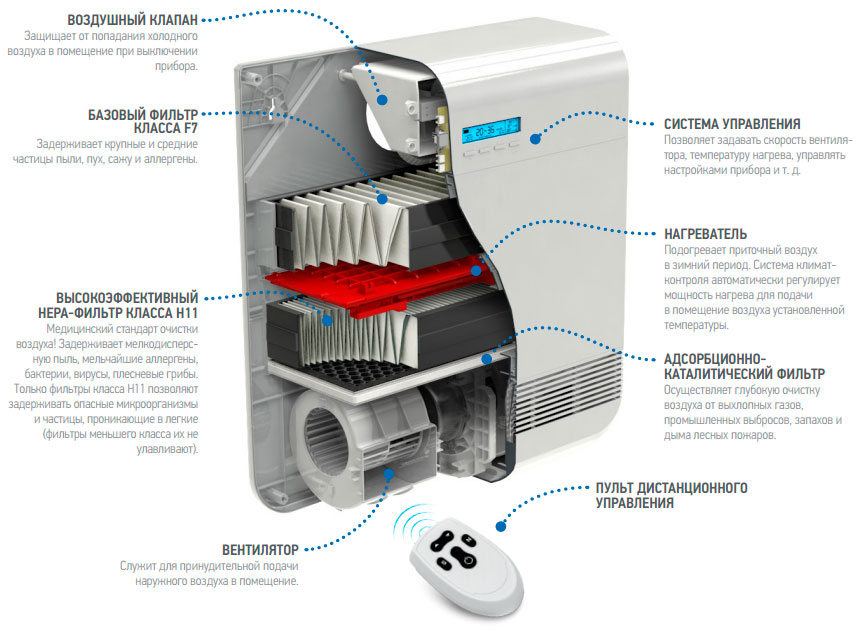 ВОЗДУШНЫЙ КЛАПАН
Защищает от попадания холодного воздуха в помещение при выключении прибора.

БАЗОВЫЙ ФИЛЬТР КЛАССА F7
Задерживает крупные и средние частицы пыли, пух, сажу и аллергены.

ВЫСОКОЭФФЕКТИВНЫЙ НЕРА-ФИЛЬТР КЛАССА H11
Медицинский стандарт очистки воздуха! Задерживает мелкодисперсную пыль, мельчайшие аллергены, бактерии, вирусы, плесневые грибы. Только фильтры класса H11 позволяют задерживать опасные микроорганизмы и частицы, проникающие в легкие (фильтры меньшего класса их не улавливают).

ВЕНТИЛЯТОР
Служит для принудительной подачи наружного воздуха в помещение.

20:36

СИСТЕМА УПРАВЛЕНИЯ
Позволяет задавать скорость вентилятора, температуру нагрева, управлять настройками прибора и т. д.

НАГРЕВАТЕЛЬ
Подогревает приточный воздух в зимний период. Система климат-контроля автоматически регулирует мощность нагрева для подачи в помещение воздуха установленной температуры.

АДСОРБЦИОННО-КАТАЛИТИЧЕСКИЙ ФИЛЬТР
Осуществляет глубокую очистку воздуха от выхлопных газов, промышленных выбросов, запахов и дыма лесных пожаров.

ПУЛЬТ ДИСТАНЦИОННОГО УПРАВЛЕНИЯ