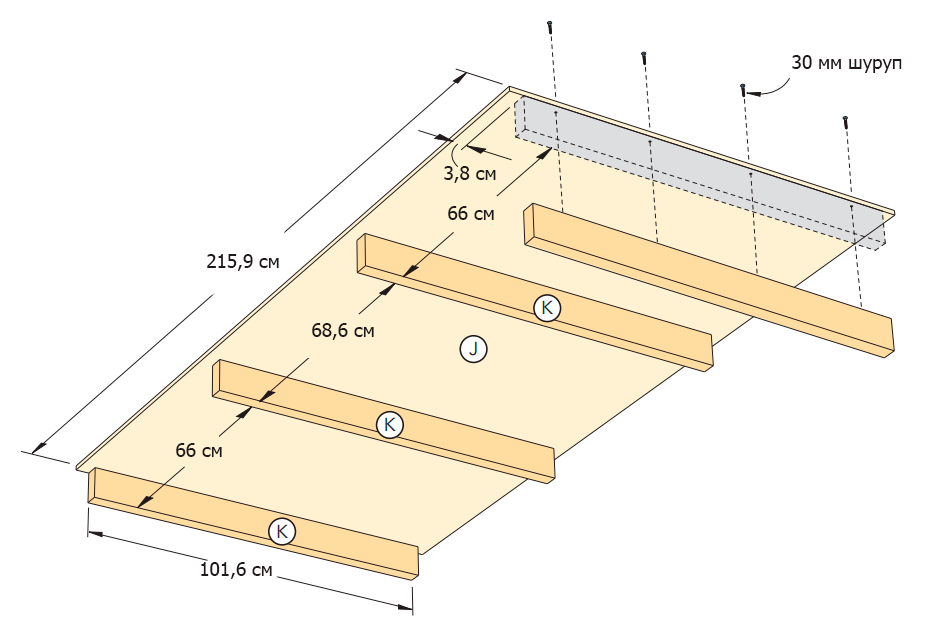 30 мм шуруп

3,8 см

66 см

215,9 см

K

68,6 см

J

K

66 см

K

101,6 см