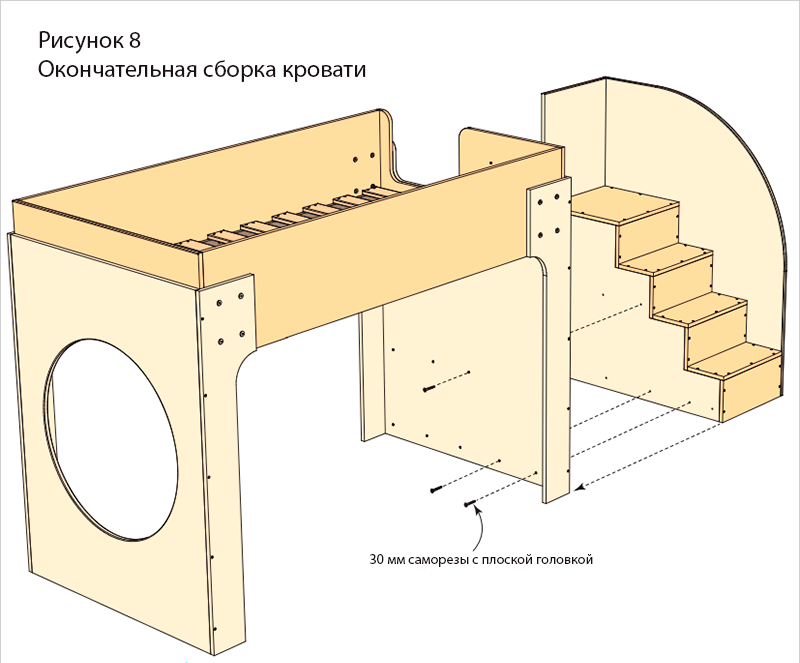 Рисунок 8
Окончательная сборка кровати

30 мм саморезы с плоской головкой