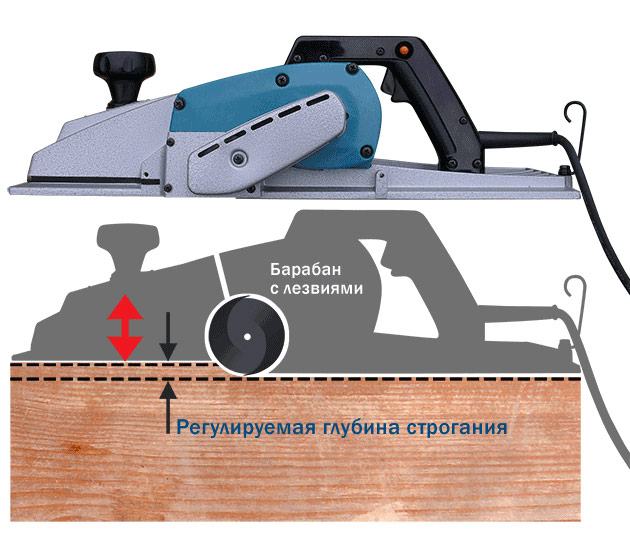 Барабан
с лезвиями

Регулируемая глубина строгания